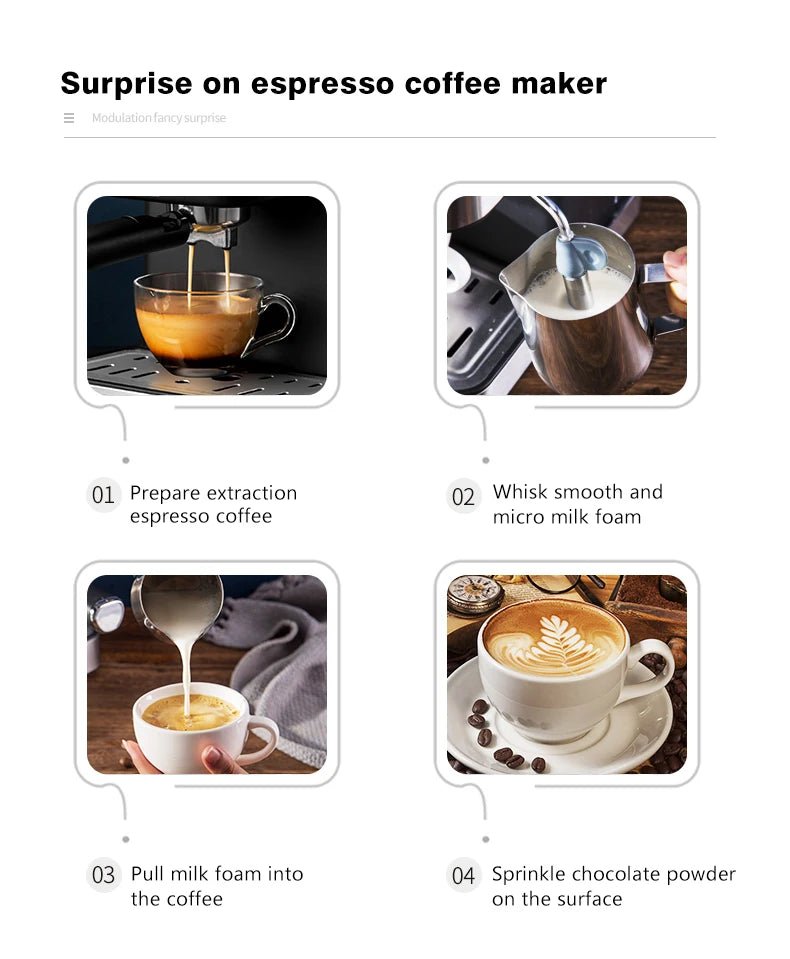 Surprise on espresso coffee maker

Modulation fancy surprise

01 Prepare extraction espresso coffee

02 Whisk smooth and micro milk foam

03 Pull milk foam into the coffee

04 Sprinkle chocolate powder on the surface