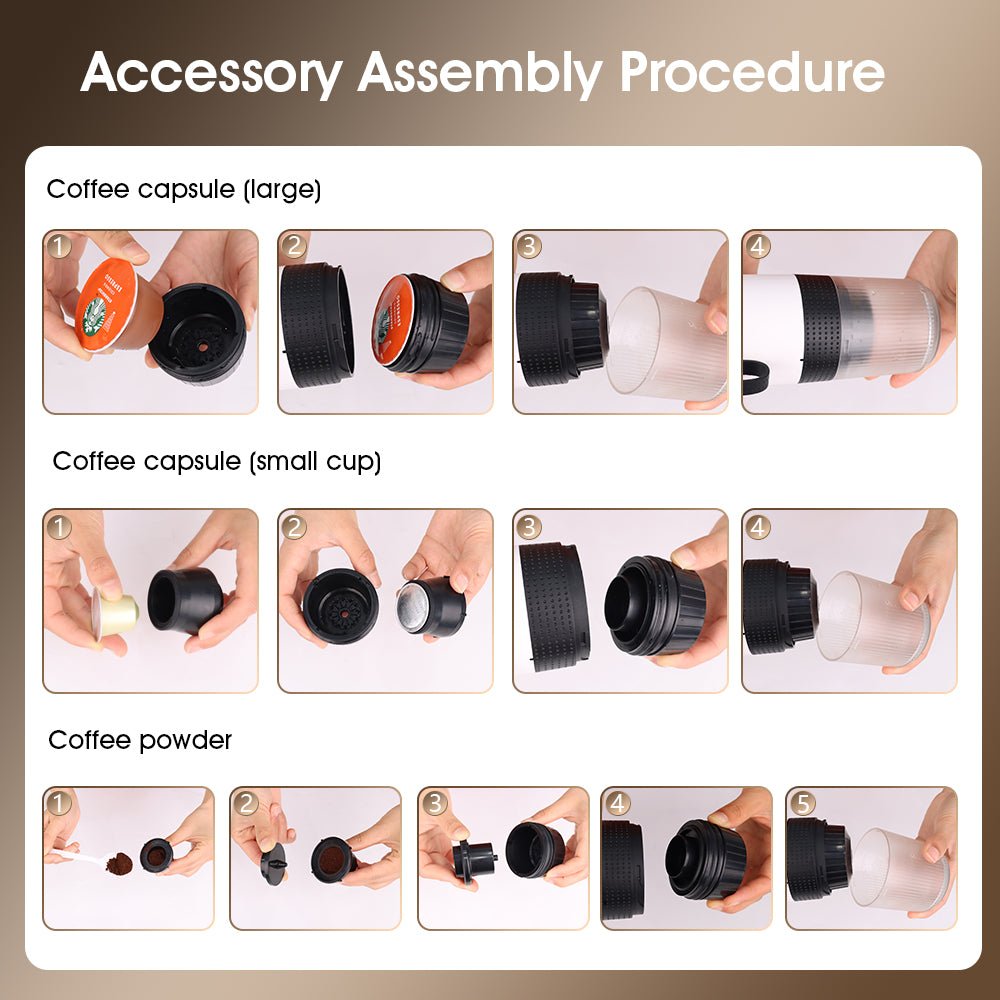 Accessory Assembly Procedure

Coffee capsule (large)

1 2 3 4

Coffee capsule (small cup)

1 2 3 4

Coffee powder

1 2 3 4 5