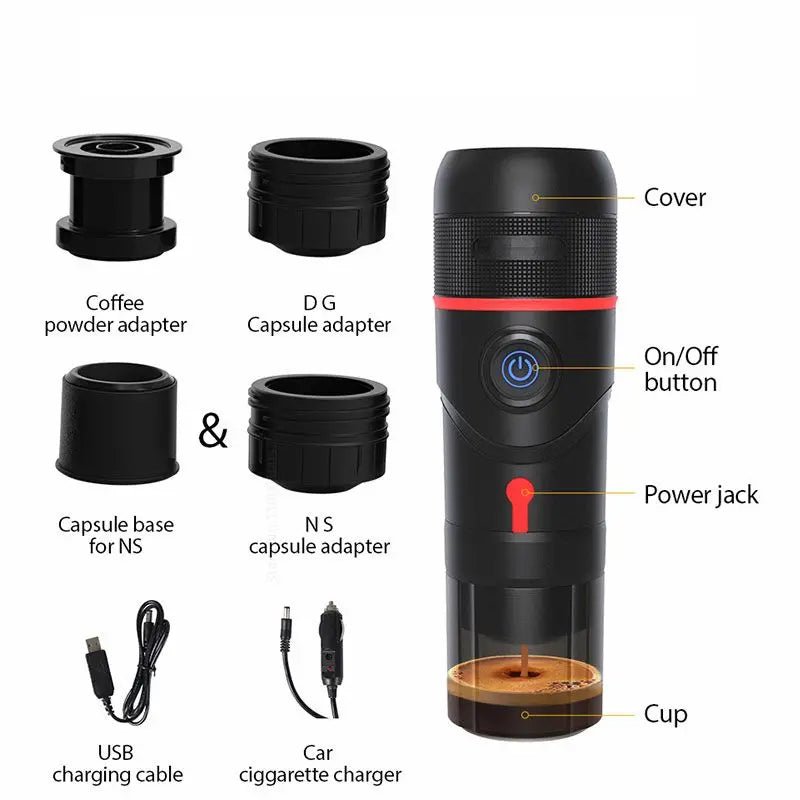 Coffee powder adapter

D G Capsule adapter

Capsule base for NS

&

N S capsule adapter

USB charging cable

Car ciggarette charger

Cover

On/Off button

Power jack

Cup