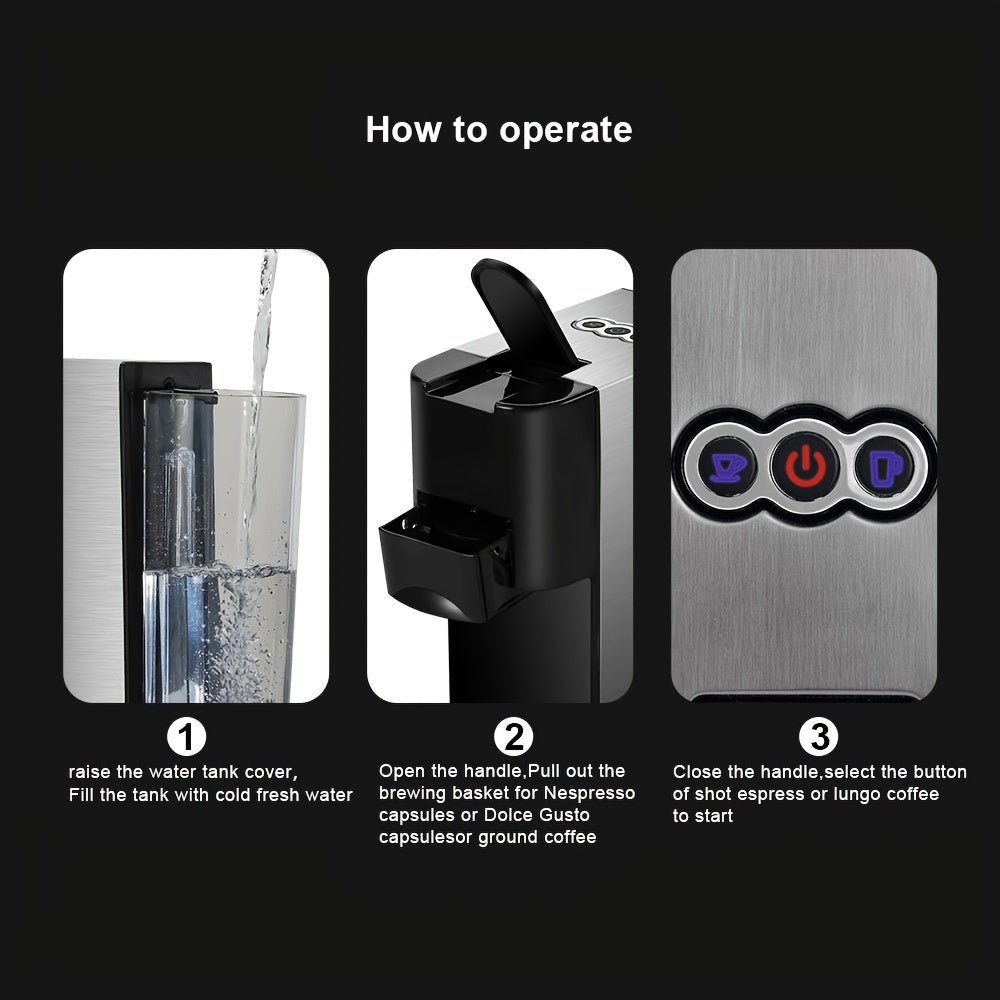 How to operate

1
raise the water tank cover, Fill the tank with cold fresh water

2
Open the handle,Pull out the brewing basket for Nespresso capsules or Dolce Gusto capsulesor ground coffee

3
Close the handle,select the button of shot espress or lungo coffee to start